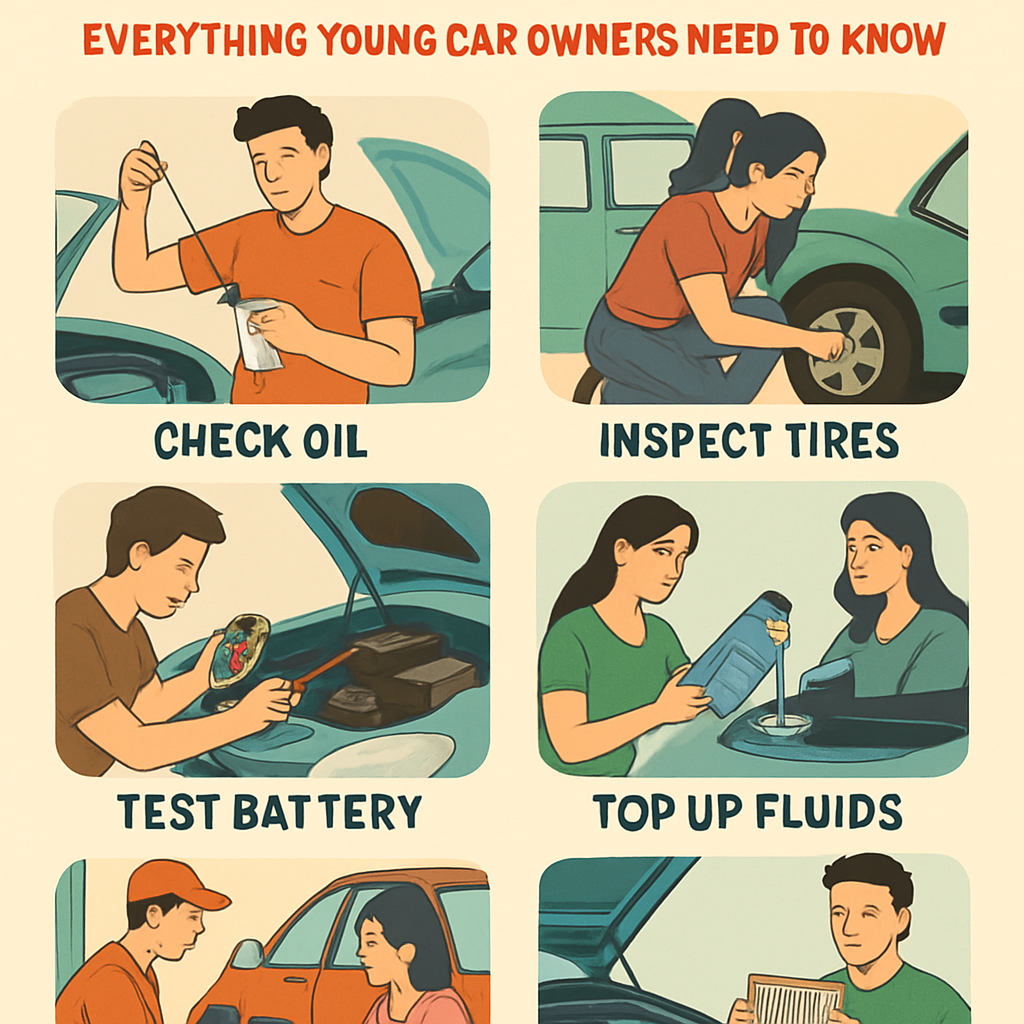 EVERYTHING YOUNG CAR OWNERS NEED TO KNOW

CHECK OIL

INSPECT TIRES

TEST BATTERY

TOP UP FLUIDS